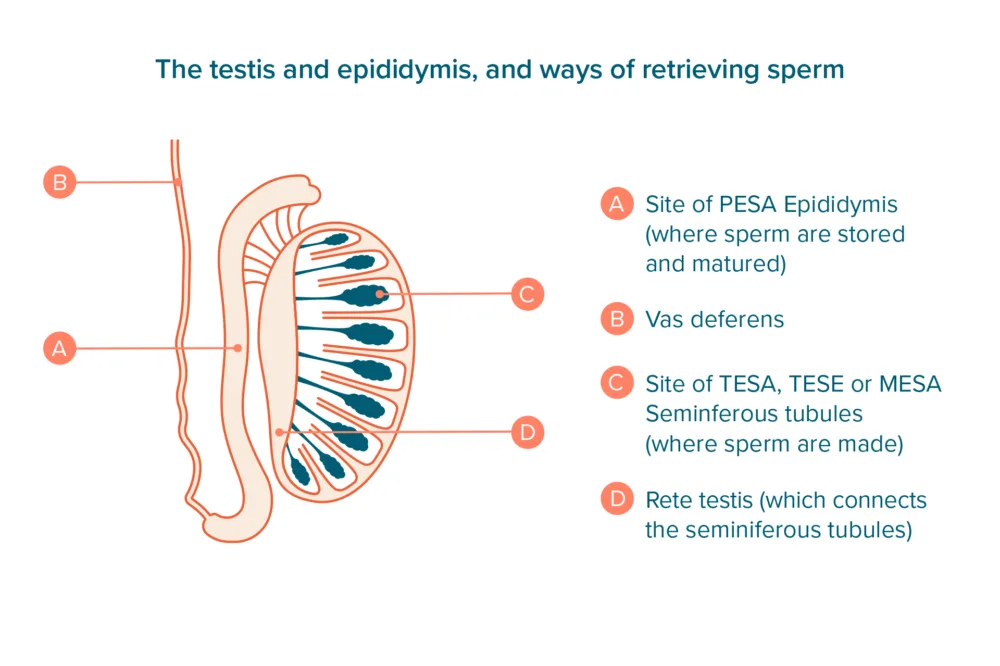 The testis and epididymis, and ways of retrieving sperm

B

A

C

D

A Site of PESA Epididymis (where sperm are stored and matured)

B Vas deferens

C Site of TESA, TESE or MESA Seminferous tubules (where sperm are made)

D Rete testis (which connects the seminiferous tubules)